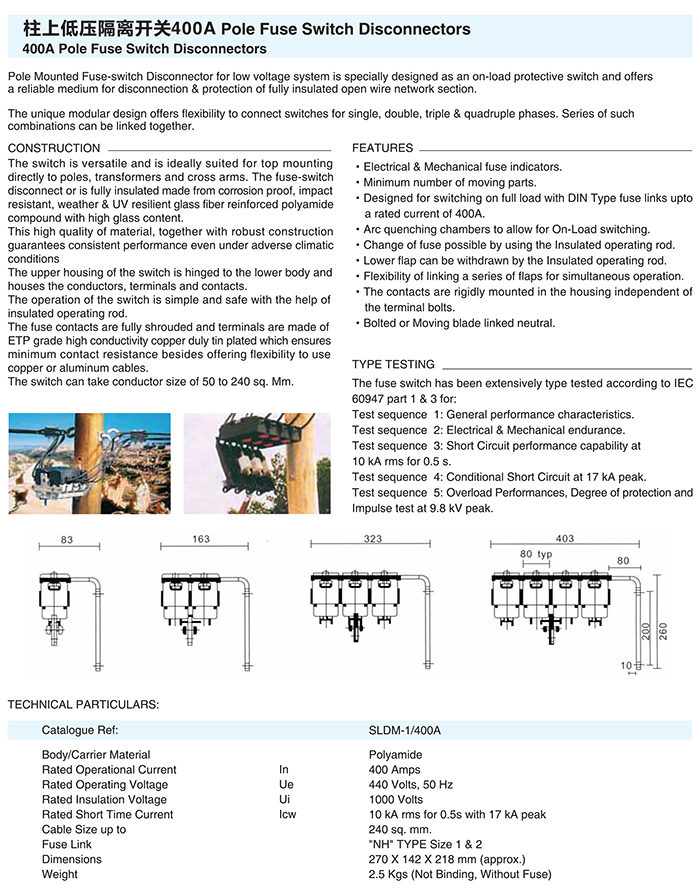 柱上低压隔离开关400A Pole Fuse Switch Disconnectors
400A Pole Fuse Switch Disconnectors

Pole Mounted Fuse-switch Disconnector for low voltage system is specially designed as an on-load protective switch and offers a reliable medium for disconnection & protection of fully insulated open wire network section.

The unique modular design offers flexibility to connect switches for single, double, triple & quadruple phases. Series of such combinations can be linked together.

CONSTRUCTION
The switch is versatile and is ideally suited for top mounting directly to poles, transformers and cross arms. The fuse-switch disconnect or is fully insulated made from corrosion proof, impact resistant, weather & UV resilient glass fiber reinforced polyamide compound with high glass content.
This high quality of material, together with robust construction guarantees consistent performance even under adverse climatic conditions
The upper housing of the switch is hinged to the lower body and houses the conductors, terminals and contacts.
The operation of the switch is simple and safe with the help of insulated operating rod.
The fuse contacts are fully shrouded and terminals are made of ETP grade high conductivity copper duly tin plated which ensures minimum contact resistance besides offering flexibility to use copper or aluminum cables.
The switch can take conductor size of 50 to 240 sq. Mm.

FEATURES
• Electrical & Mechanical fuse indicators.
• Minimum number of moving parts.
• Designed for switching on full load with DIN Type fuse links upto a rated current of 400A.
• Arc quenching chambers to allow for On-Load switching.
• Change of fuse possible by using the Insulated operating rod.
• Lower flap can be withdrawn by the Insulated operating rod.
• Flexibility of linking a series of flaps for simultaneous operation.
• The contacts are rigidly mounted in the housing independent of the terminal bolts.
• Bolted or Moving blade linked neutral.

TYPE TESTING
The fuse switch has been extensively type tested according to IEC 60947 part 1 & 3 for:
Test sequence 1: General performance characteristics.
Test sequence 2: Electrical & Mechanical endurance.
Test sequence 3: Short Circuit performance capability at 10 kA rms for 0.5 s.
Test sequence 4: Conditional Short Circuit at 17 kA peak.
Test sequence 5: Overload Performances, Degree of protection and Impulse test at 9.8 kV peak.

83
163
323
403
80 typ
80
200
260
10

TECHNICAL PARTICULARS:

| Catalogue Ref: | | SLDM-1/400A |
|---|---|---|
| Body/Carrier Material | | Polyamide |
| Rated Operational Current | In | 400 Amps |
| Rated Operating Voltage | Ue | 440 Volts, 50 Hz |
| Rated Insulation Voltage | Ui | 1000 Volts |
| Rated Short Time Current | Icw | 10 kA rms for 0.5s with 17 kA peak |
| Cable Size up to | | 240 sq. mm. |
| Fuse Link | | "NH" TYPE Size 1 & 2 |
| Dimensions | | 270 X 142 X 218 mm (approx.) |
| Weight | | 2.5 Kgs (Not Binding, Without Fuse) |